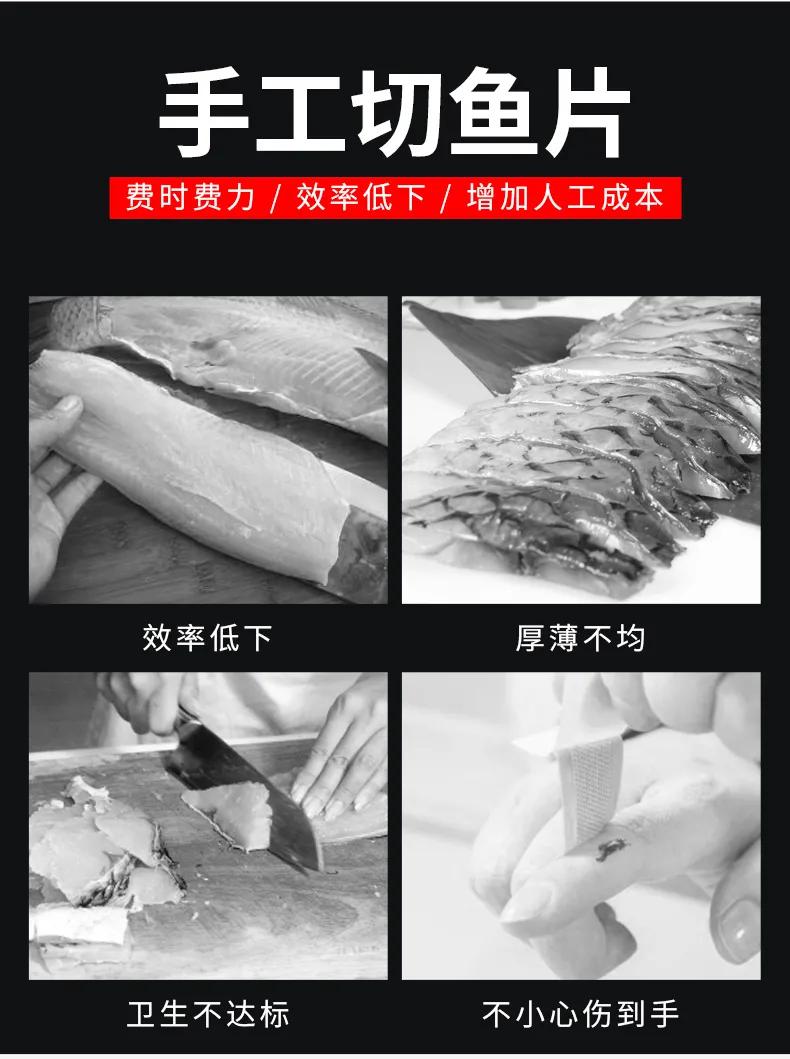 手工切鱼片

费时费力 / 效率低下 / 增加人工成本

效率低下

厚薄不均

卫生不达标

不小心伤到手